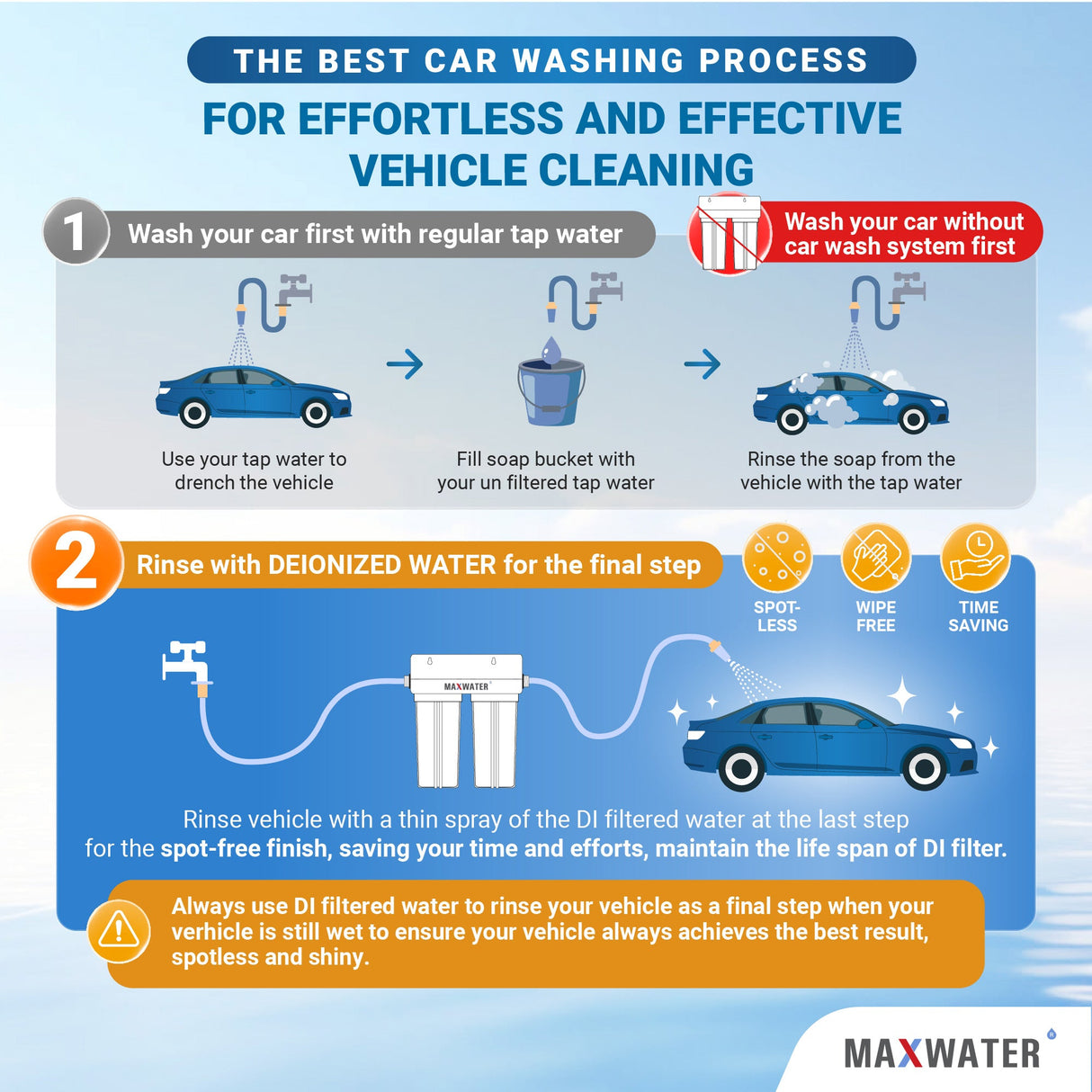 THE BEST CAR WASHING PROCESS

FOR EFFORTLESS AND EFFECTIVE VEHICLE CLEANING

1 Wash your car first with regular tap water

Wash your car without car wash system first

Use your tap water to drench the vehicle

Fill soap bucket with your un filtered tap water

Rinse the soap from the vehicle with the tap water

2 Rinse with DEIONIZED WATER for the final step

SPOT-LESS

WIPE FREE

TIME SAVING

MAXWATER

Rinse vehicle with a thin spray of the DI filtered water at the last step for the spot-free finish, saving your time and efforts, maintain the life span of DI filter.

Always use DI filtered water to rinse your vehicle as a final step when your verhicle is still wet to ensure your vehicle always achieves the best result, spotless and shiny.

MAXWATER