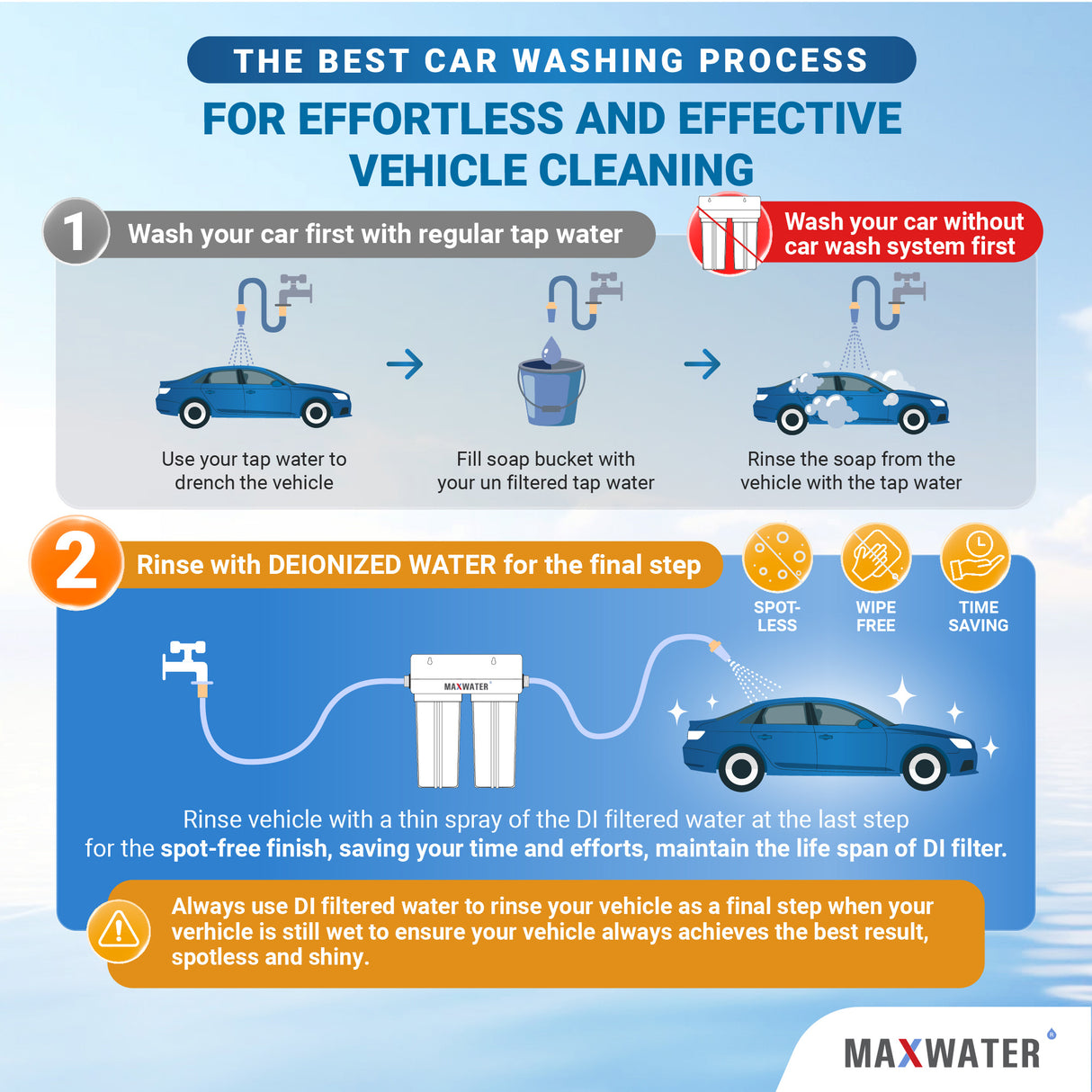 THE BEST CAR WASHING PROCESS

FOR EFFORTLESS AND EFFECTIVE VEHICLE CLEANING

1 Wash your car first with regular tap water

Wash your car without car wash system first

Use your tap water to drench the vehicle

Fill soap bucket with your un filtered tap water

Rinse the soap from the vehicle with the tap water

2 Rinse with DEIONIZED WATER for the final step

SPOT-LESS

WIPE FREE

TIME SAVING

MAXWATER

Rinse vehicle with a thin spray of the DI filtered water at the last step for the spot-free finish, saving your time and efforts, maintain the life span of DI filter.

Always use DI filtered water to rinse your vehicle as a final step when your verhicle is still wet to ensure your vehicle always achieves the best result, spotless and shiny.

MAXWATER